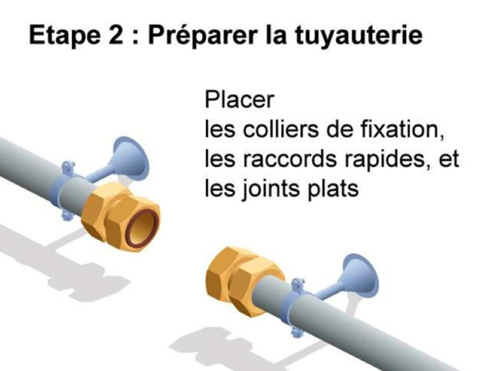 Etape 2 : Préparer la tuyauterie

Placer
les colliers de fixation,
les raccords rapides, et
les joints plats